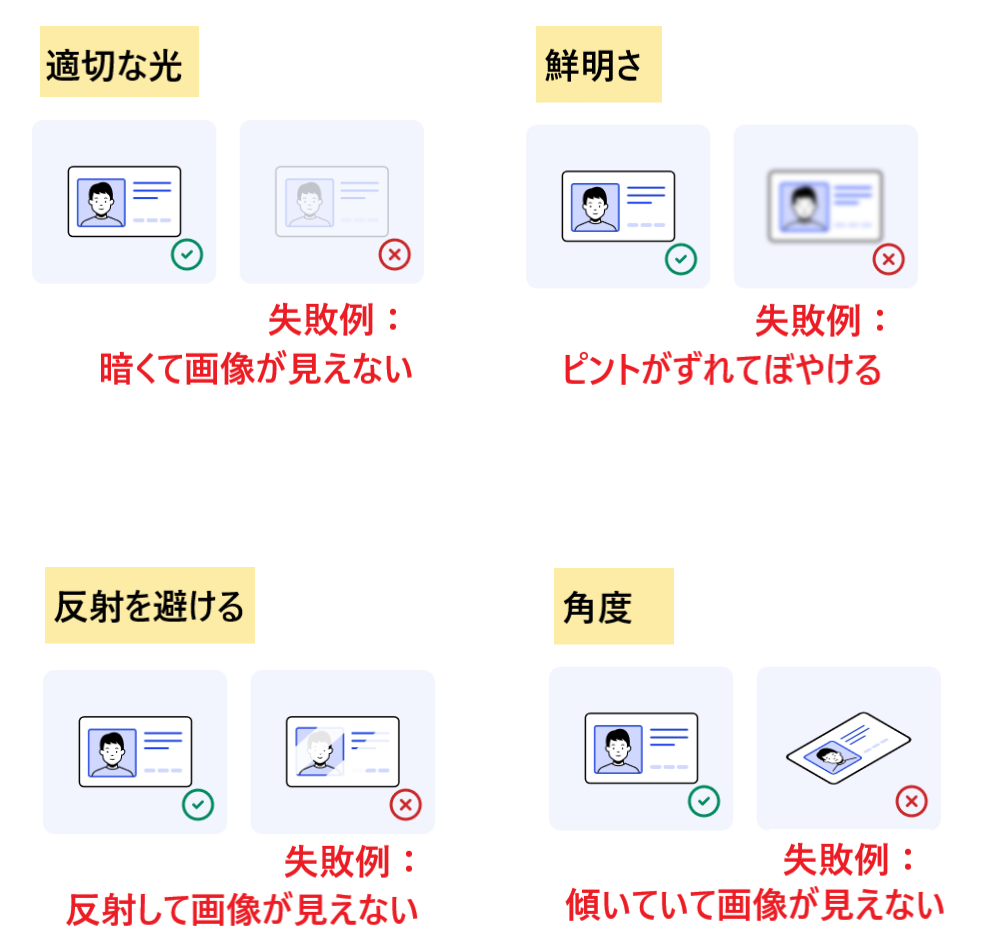 適切な光

失敗例：
暗くて画像が見えない

鮮明さ

失敗例：
ピントがずれてぼやける

反射を避ける

失敗例：
反射して画像が見えない

角度

失敗例：
傾いていて画像が見えない